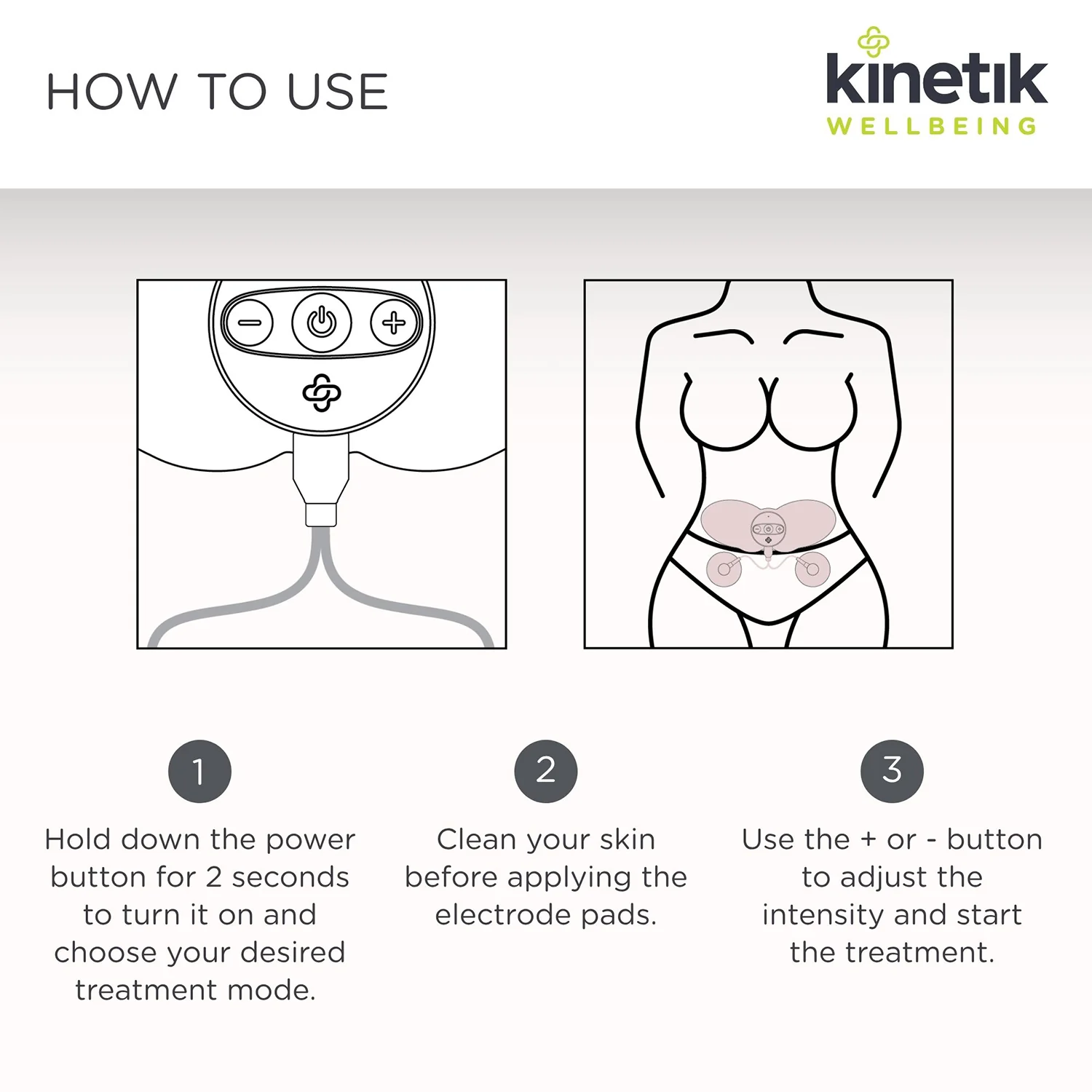 HOW TO USE

kinetik
WELLBEING

1
Hold down the power button for 2 seconds to turn it on and choose your desired treatment mode.

2
Clean your skin before applying the electrode pads.

3
Use the + or - button to adjust the intensity and start the treatment.